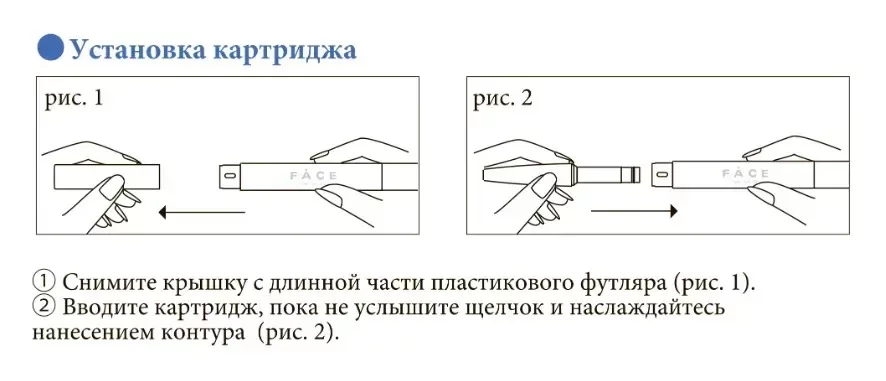 Установка картриджа

рис. 1

FACE

рис. 2

FACE

① Снимите крышку с длинной части пластикового футляра (рис. 1).
② Вводите картридж, пока не услышите щелчок и наслаждайтесь нанесением контура (рис. 2).