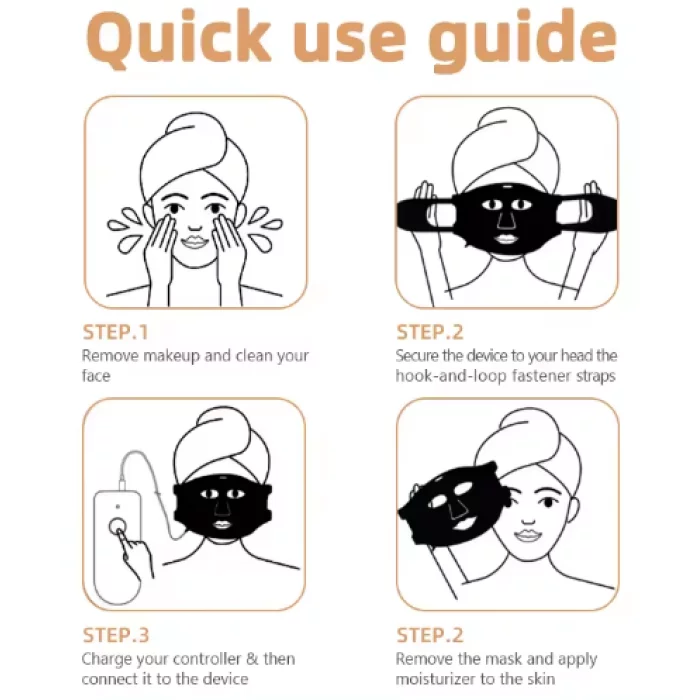 Quick use guide

STEP.1
Remove makeup and clean your face

STEP.2
Secure the device to your head the hook-and-loop fastener straps

STEP.3
Charge your controller & then connect it to the device

STEP.2
Remove the mask and apply moisturizer to the skin